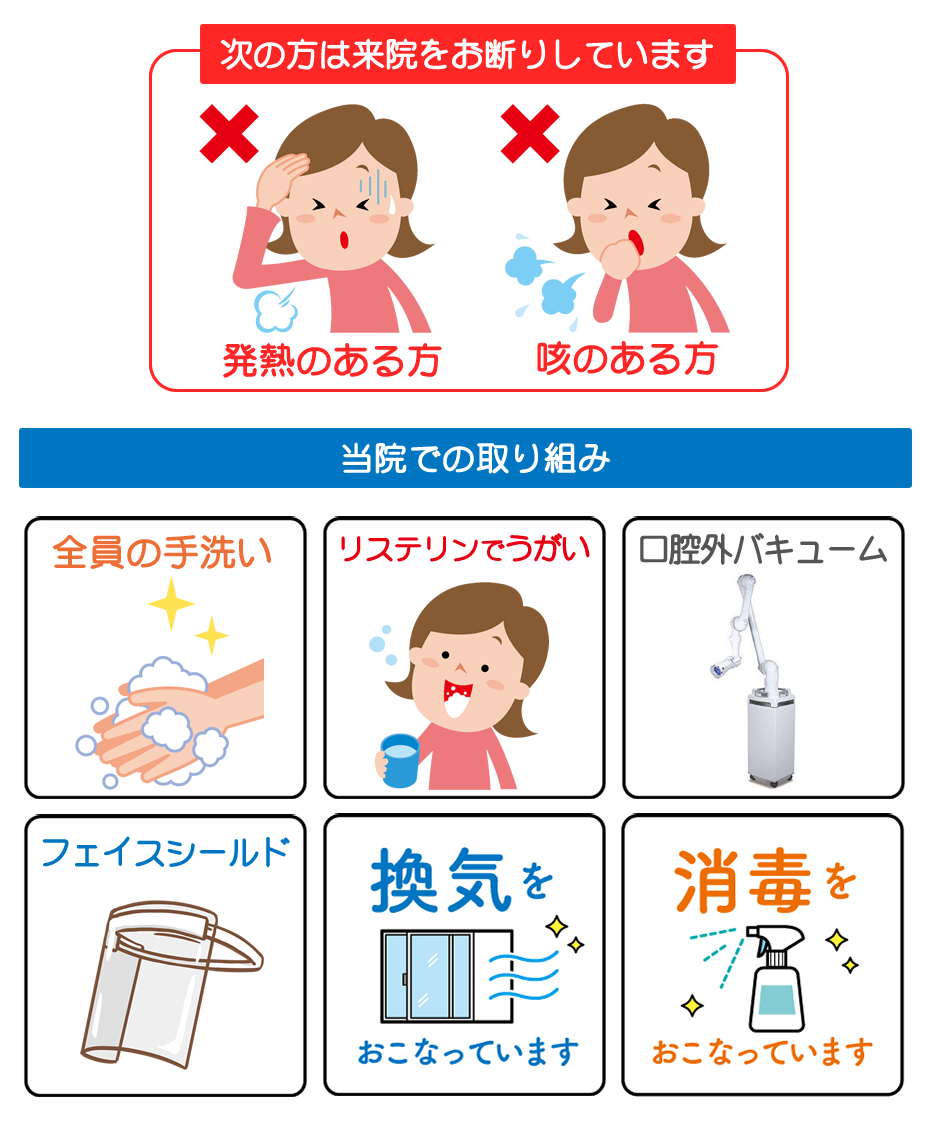 次の方は来院をお断りしています

発熱のある方

咳のある方

当院での取り組み

全員の手洗い

リステリンでうがい

口腔外バキューム

フェイスシールド

換気を
おこなっています

消毒を
おこなっています